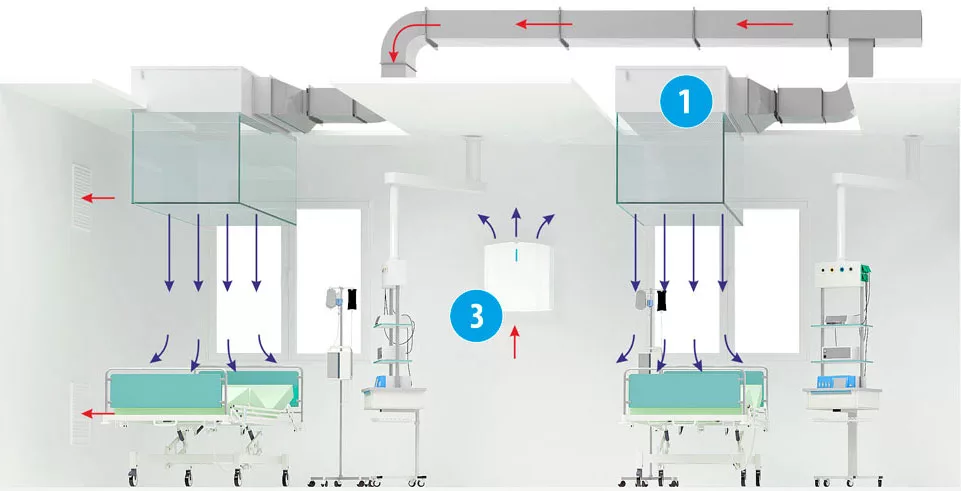 1

3